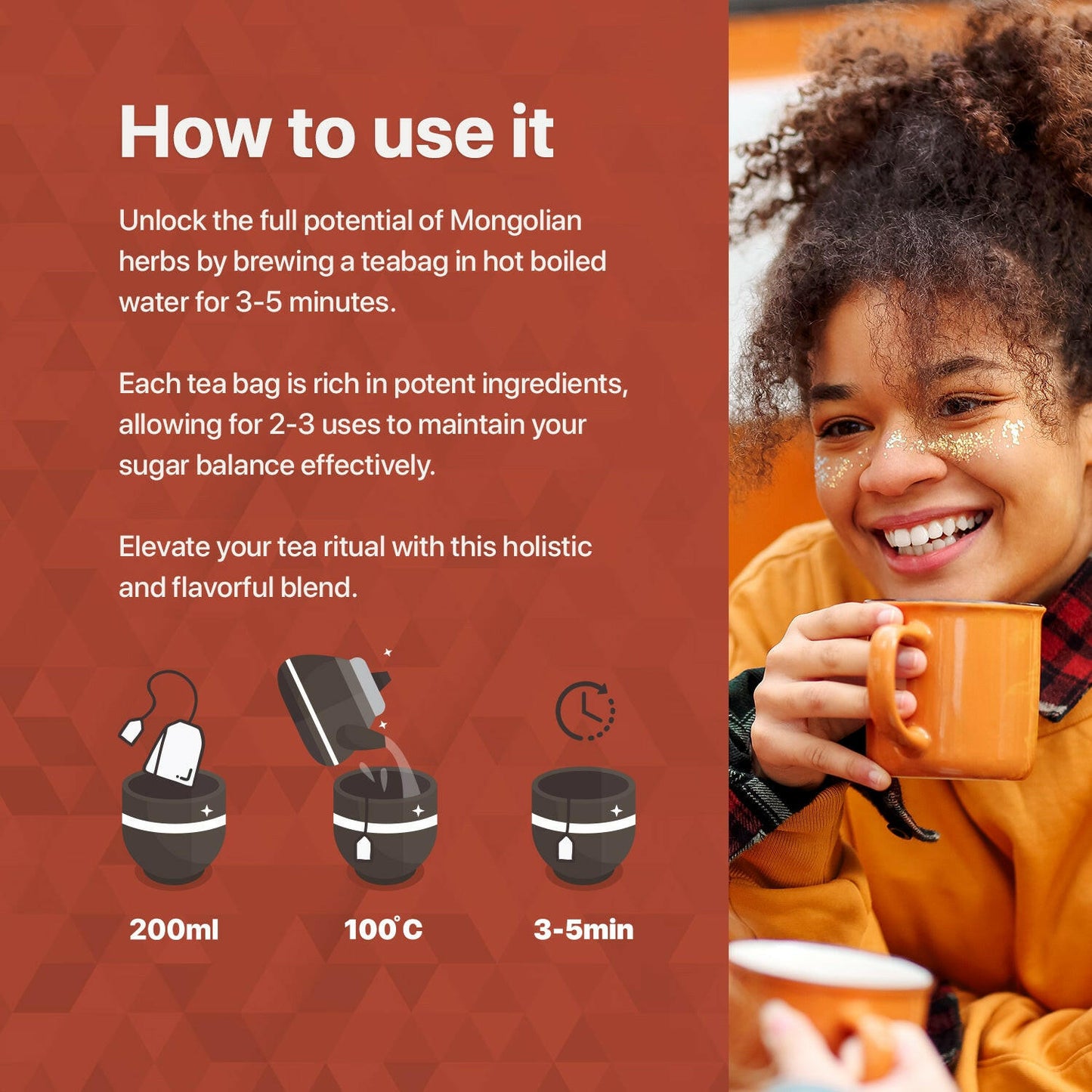 How to use it

Unlock the full potential of Mongolian herbs by brewing a teabag in hot boiled water for 3-5 minutes.

Each tea bag is rich in potent ingredients, allowing for 2-3 uses to maintain your sugar balance effectively.

Elevate your tea ritual with this holistic and flavorful blend.

200ml

100°C

3-5min