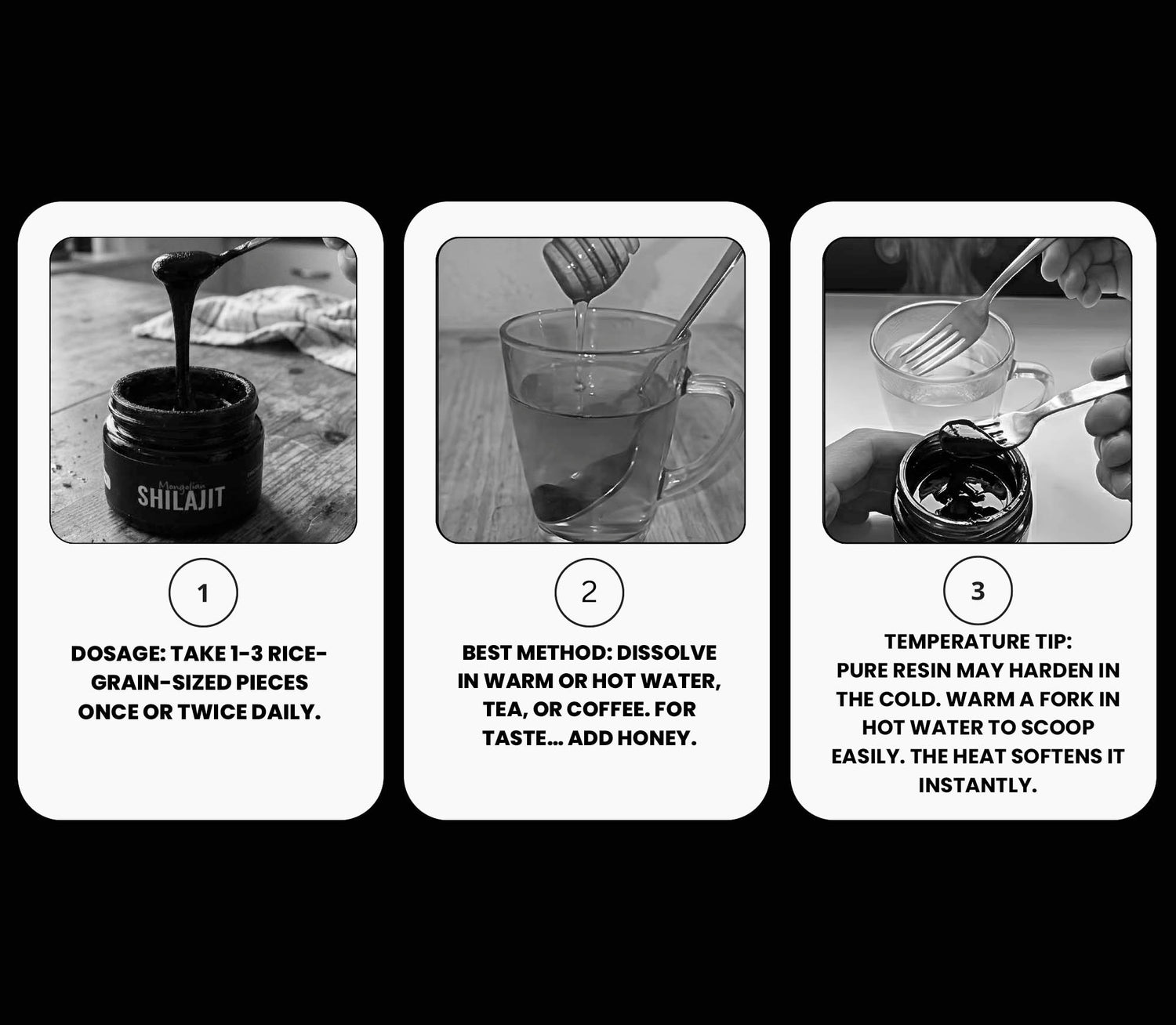 Mongolian
SHILAJIT

1

DOSAGE: TAKE 1-3 RICE-GRAIN-SIZED PIECES ONCE OR TWICE DAILY.

2

BEST METHOD: DISSOLVE IN WARM OR HOT WATER, TEA, OR COFFEE. FOR TASTE... ADD HONEY.

3

TEMPERATURE TIP:
PURE RESIN MAY HARDEN IN THE COLD. WARM A FORK IN HOT WATER TO SCOOP EASILY. THE HEAT SOFTENS IT INSTANTLY.